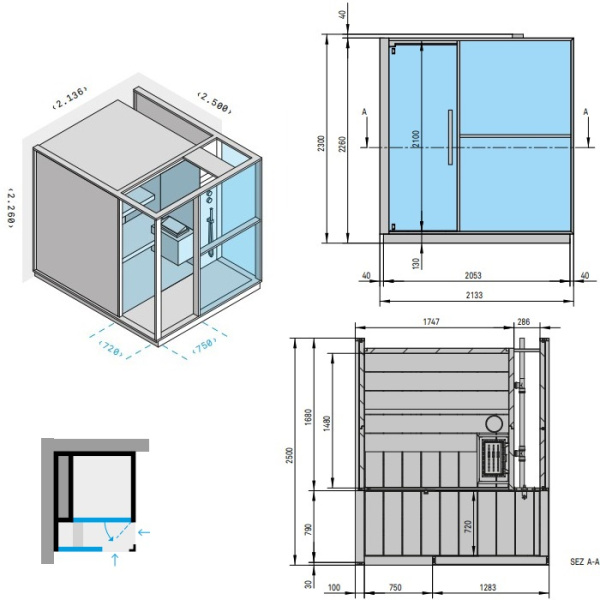 ‹2.136›
‹2.500›
‹2.260›
‹720›
‹750›

40
2300
2260
2100
A
A
130
40
2053
40
2133

1747
286
2500
1680
1480
790
720
30
100
750
1283
SEZ A-A