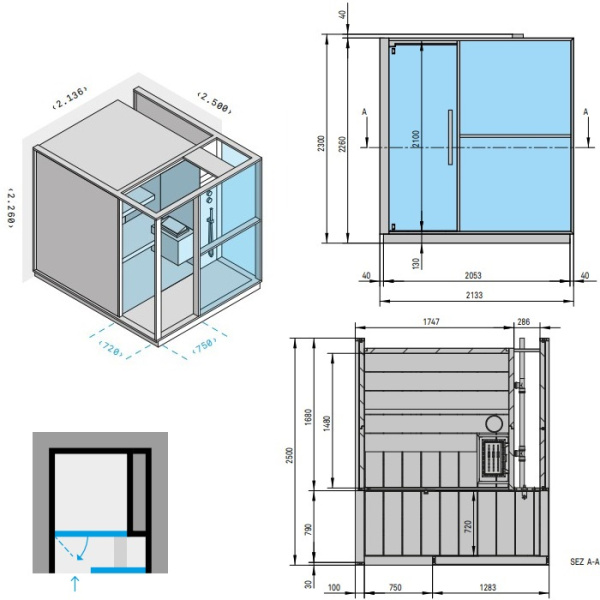 ‹2.136›
‹2.500›
‹2.260›
‹720›
‹750›

40
2300
2260
2100
A
A
130
40
2053
40
2133

1747
286
2500
1680
1480
790
720
30
100
750
1283
SEZ A-A