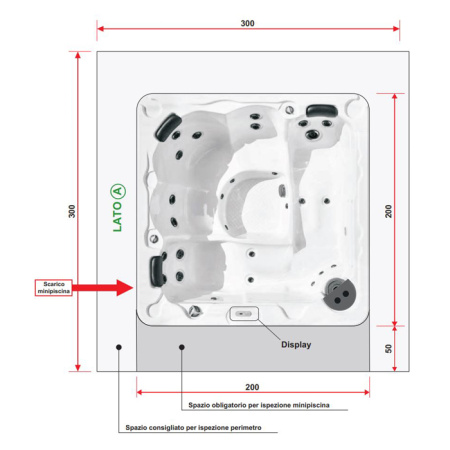 300

300

LATO A

200

Scarico minipiscina

Display

50

200

Spazio obligatorio per ispezione minipiscina

Spazio consigliato per ispezione perimetro