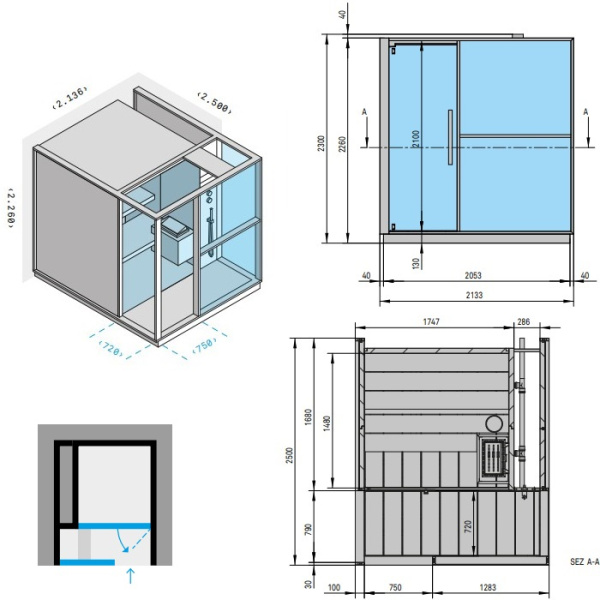 ‹2.136›
‹2.500›
‹2.260›
‹720›
‹750›

40
2300
2260
2100
A
A
130
40
2053
40
2133

1747
286
2500
1680
1480
790
720
30
100
750
1283
SEZ A-A