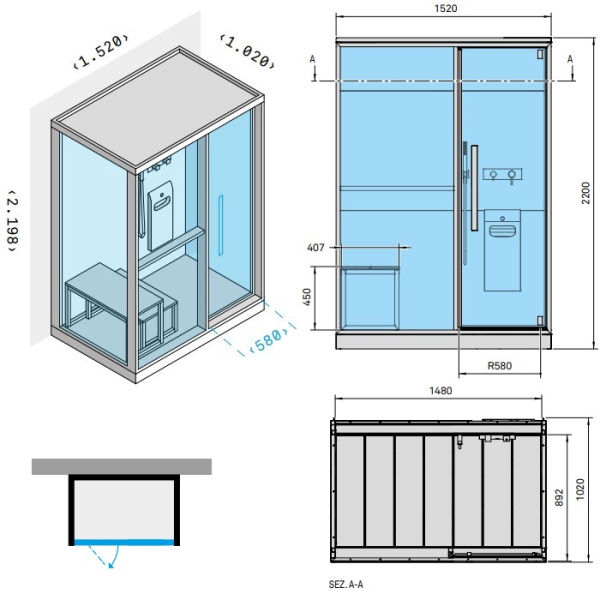 ‹1.520›
‹1.020›
‹2.198›
‹580›

1520
A
A
2200
407
450
R580

1480
892
1020
SEZ. A-A