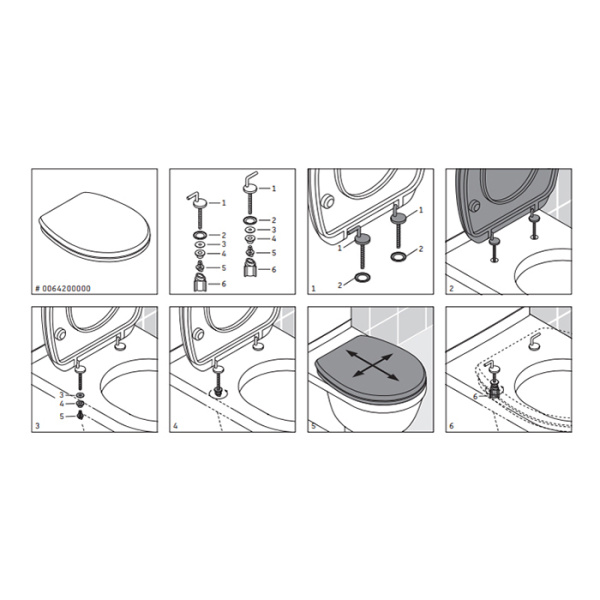 # 0064200000

1
2
3
4
5
6

1
2
3
4
5
6

1
1
2
2
1

2

3
4
5
3

4

5

6
6