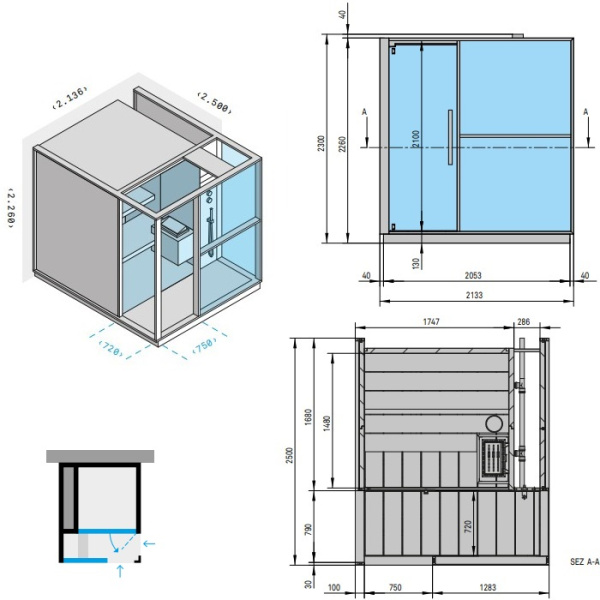 ‹2.136›
‹2.500›
‹2.260›
‹720›
‹750›

40
2300
2260
2100
A
A
130
40
2053
40
2133

1747
286
2500
1680
1480
790
720
30
100
750
1283
SEZ A-A