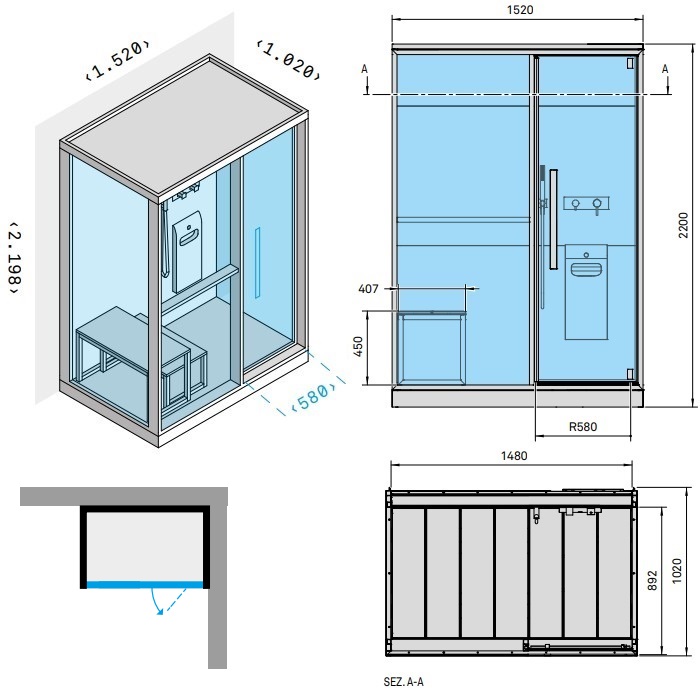 ‹1.520›
‹1.020›
‹2.198›
‹580›

1520
A
A
2200
407
450
R580

1480
892
1020
SEZ. A-A