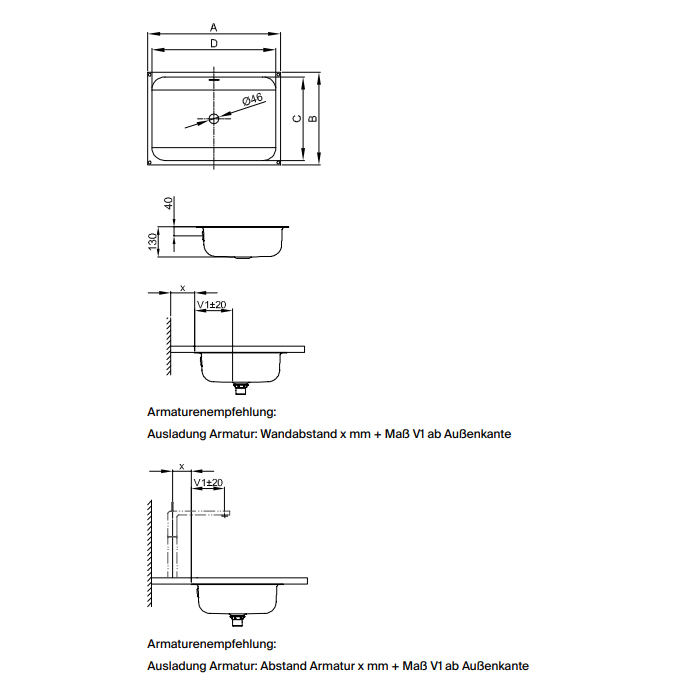 A
D
Ø46
C
B

40
130

x
V1±20

Armaturenempfehlung:
Ausladung Armatur: Wandabstand x mm + Maß V1 ab Außenkante

x
V1±20

Armaturenempfehlung:
Ausladung Armatur: Abstand Armatur x mm + Maß V1 ab Außenkante