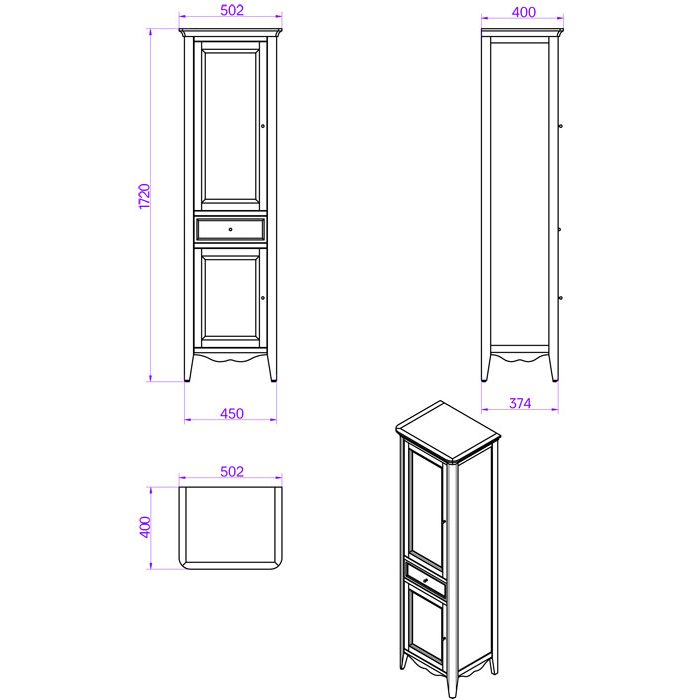 502

400

1720

450

374

502

400