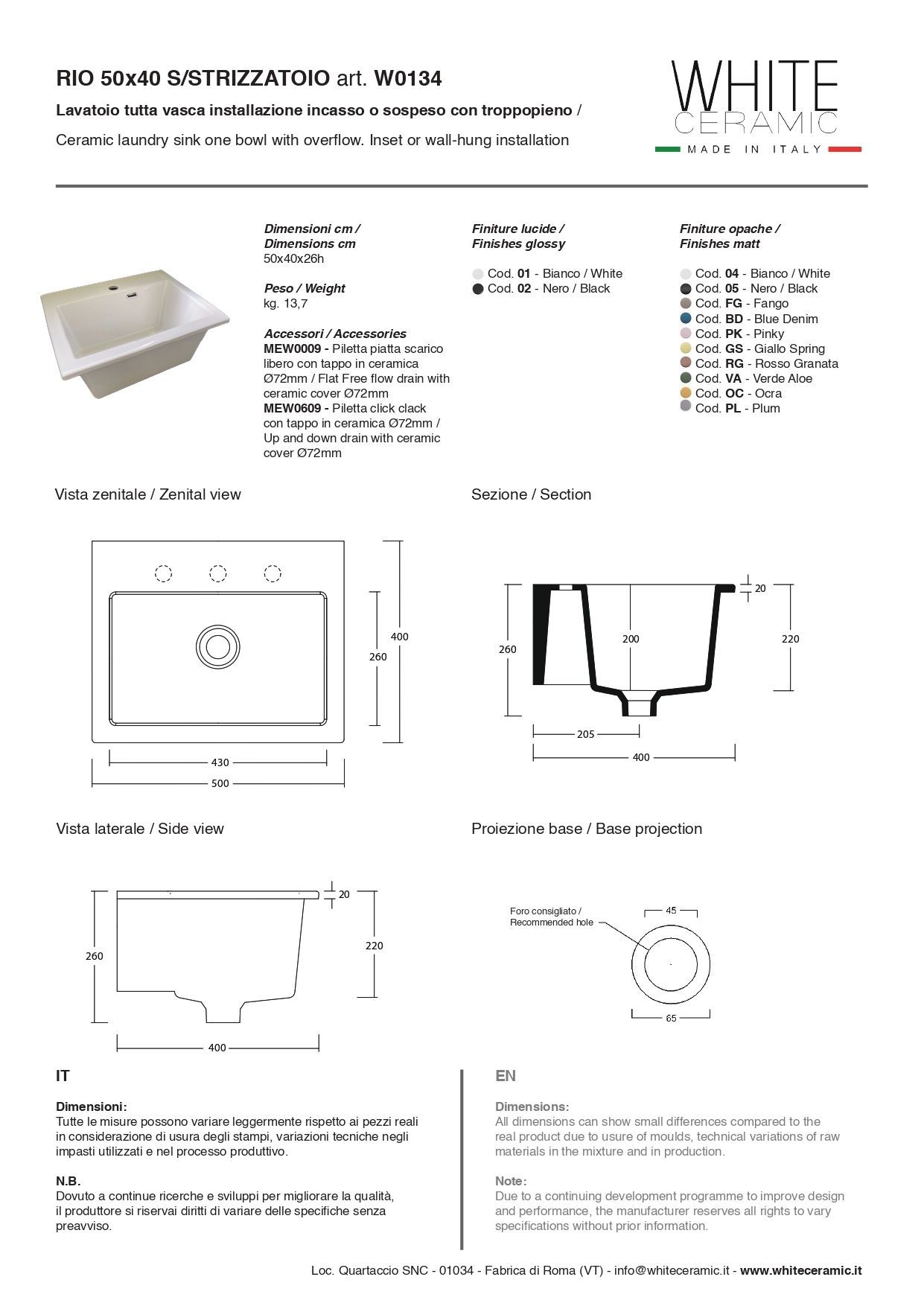 RIO 50x40 S/STRIZZATOIO art. W0134

Lavatoio tutta vasca installazione incasso o sospeso con troppopieno /

Ceramic laundry sink one bowl with overflow. Inset or wall-hung installation

WHITE
CERAMIC
MADE IN ITALY

Dimensioni cm /
Dimensions cm
50x40x26h

Peso / Weight
kg. 13,7

Accessori / Accessories
MEW0009 - Piletta piatta scarico libero con tappo in ceramica Ø72mm / Flat Free flow drain with ceramic cover Ø72mm
MEW0609 - Piletta click clack con tappo in ceramica Ø72mm / Up and down drain with ceramic cover Ø72mm

Finiture lucide /
Finishes glossy

Cod. 01 - Bianco / White
Cod. 02 - Nero / Black

Finiture opache /
Finishes matt

Cod. 04 - Bianco / White
Cod. 05 - Nero / Black
Cod. FG - Fango
Cod. BD - Blue Denim
Cod. PK - Pinky
Cod. GS - Giallo Spring
Cod. RG - Rosso Granata
Cod. VA - Verde Aloe
Cod. OC - Ocra
Cod. PL - Plum

Vista zenitale / Zenital view

400
260
430
500

Sezione / Section

20
260
200
220
205
400

Vista laterale / Side view

20
260
220
400

Proiezione base / Base projection

Foro consigliato /
Recommended hole
45
65

IT

Dimensioni:
Tutte le misure possono variare leggermente rispetto ai pezzi reali in considerazione di usura degli stampi, variazioni tecniche negli impasti utilizzati e nel processo produttivo.

N.B.
Dovuto a continue ricerche e sviluppi per migliorare la qualità, il produttore si riservai diritti di variare delle specifiche senza preavviso.

EN

Dimensions:
All dimensions can show small differences compared to the real product due to usure of moulds, technical variations of raw materials in the mixture and in production.

Note:
Due to a continuing development programme to improve design and performance, the manufacturer reserves all rights to vary specifications without prior information.

Loc. Quartaccio SNC - 01034 - Fabrica di Roma (VT) - info@whiteceramic.it - www.whiteceramic.it